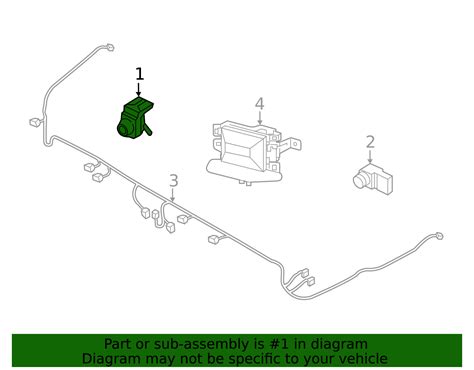 1
4
2
3

Part or sub-assembly is #1 in diagram
Diagram may not be specific to your vehicle