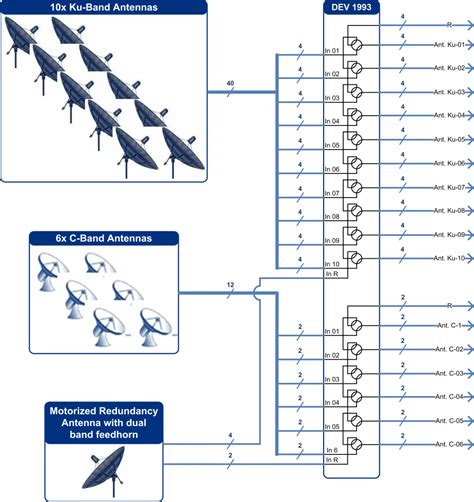 10x Ku-Band Antennas

DEV 1993

40

4
In 01
4
In 02
4
In 03
4
In 04
4
In 05
4
In 06
4
In 07
4
In 08
4
In 09
4
In 10
In R

4
R
4
Ant. Ku-01
4
Ant. Ku-02
4
Ant. Ku-03
4
Ant. Ku-04
4
Ant. Ku-05
4
Ant. Ku-06
4
Ant. Ku-07
4
Ant. Ku-08
4
Ant. Ku-09
4
Ant. Ku-10

6x C-Band Antennas

12

2
In 01
2
In 02
2
In 03
2
In 04
2
In 05
2
In 6
In R

2
R
2
Ant. C-1
2
Ant. C-02
2
Ant. C-03
2
Ant. C-04
2
Ant. C-05
2
Ant. C-06

Motorized Redundancy Antenna with dual band feedhorn

4
2