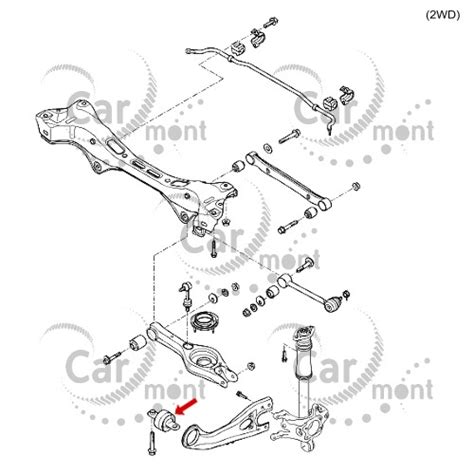 (2WD)

Car mont
Car mont
Car mont
Car mont
Car mont