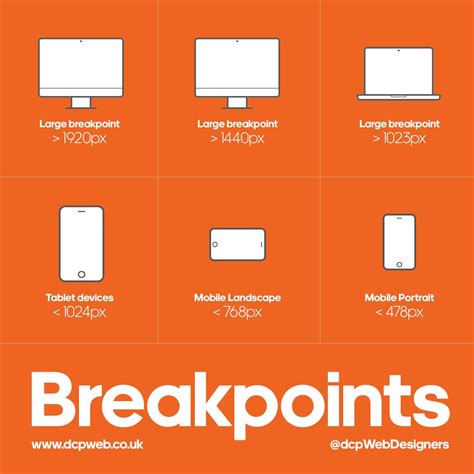 Large breakpoint
> 1920px

Large breakpoint
> 1440px

Large breakpoint
> 1023px

Tablet devices
< 1024px

Mobile Landscape
< 768px

Mobile Portrait
< 478px

Breakpoints

www.dcpweb.co.uk

@dcpWebDesigners