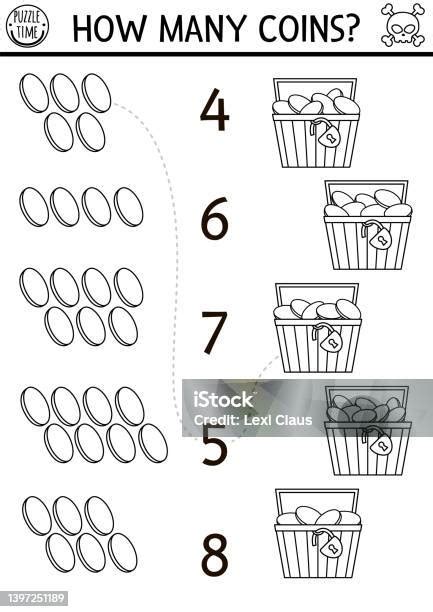 PUZZLE TIME

HOW MANY COINS?

4

6

7

iStock
Credit: Lexi Claus

5

8

1397251189