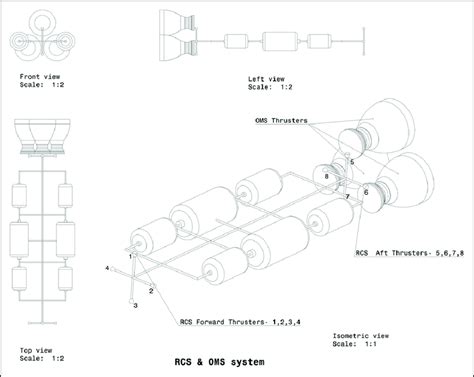 Front view
Scale: 1:2

Left view
Scale: 1:2

OMS Thrusters

5

8

6

7

RCS Aft Thrusters- 5,6,7,8

1

4

2

3

RCS Forward Thrusters- 1,2,3,4

Isometric view
Scale: 1:1

Top view
Scale: 1:2

RCS & OMS system