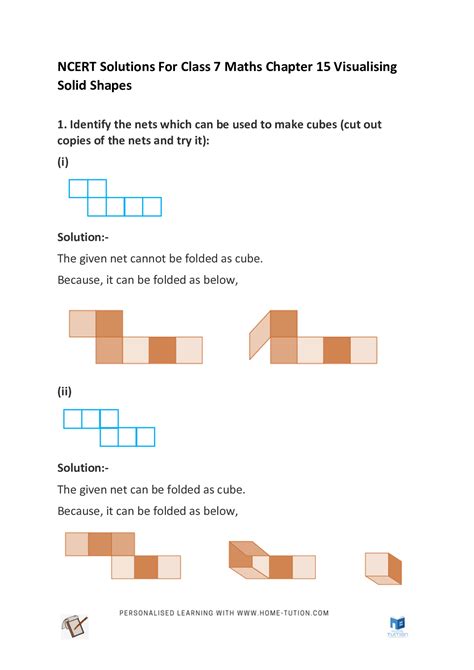 NCERT Solutions For Class 7 Maths Chapter 15 Visualising Solid Shapes

1. Identify the nets which can be used to make cubes (cut out copies of the nets and try it):

(i)

Solution:-

The given net cannot be folded as cube.

Because, it can be folded as below,

(ii)

Solution:-

The given net can be folded as cube.

Because, it can be folded as below,

PERSONALISED LEARNING WITH WWW.HOME-TUTION.COM

TUTION