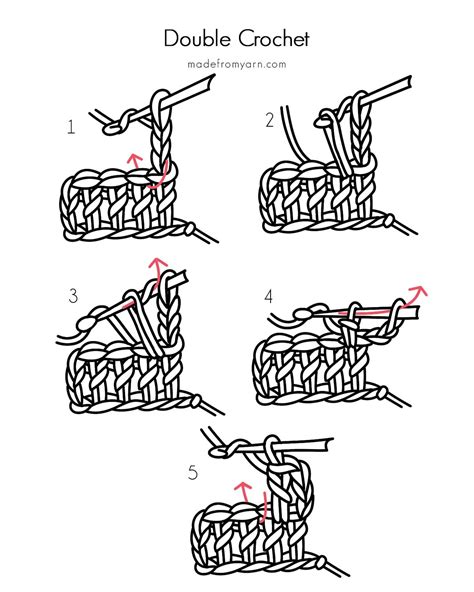 Double Crochet

madefromyarn.com

1

2

3

4

5