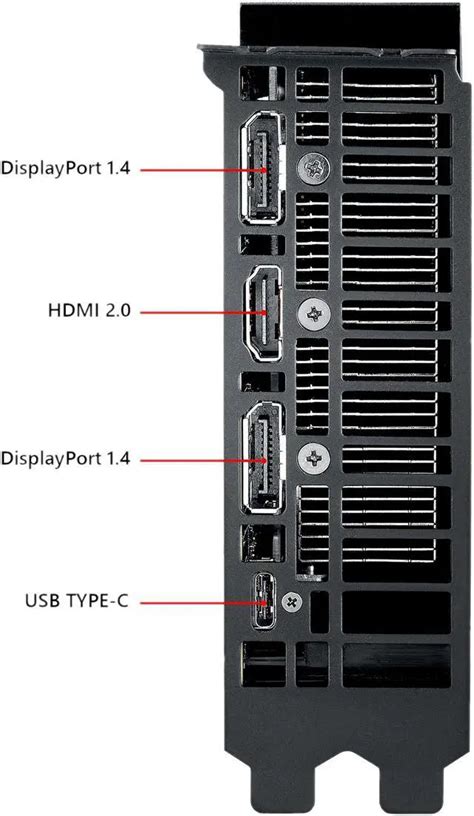 DisplayPort 1.4

HDMI 2.0

DisplayPort 1.4

USB TYPE-C