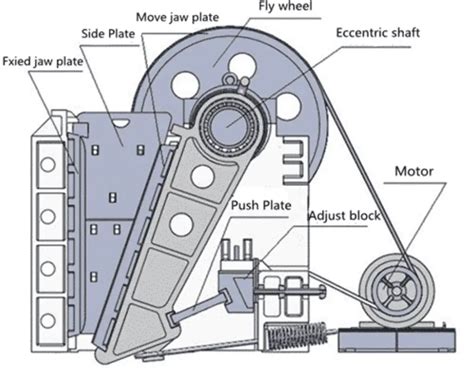 Fly wheel
Move jaw plate
Side Plate
Eccentric shaft
Fxied jaw plate
Motor
Push Plate
Adjust block