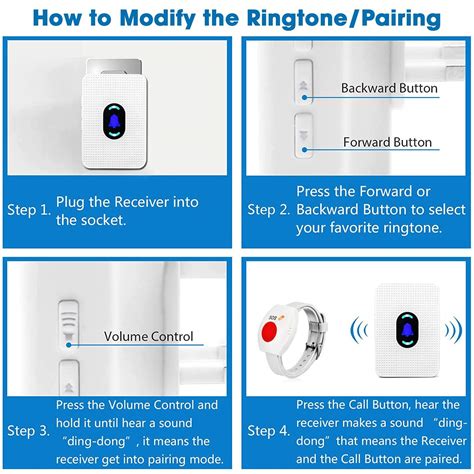 How to Modify the Ringtone/Pairing

Step 1. Plug the Receiver into the socket.

Backward Button

Forward Button

Step 2. Press the Forward or Backward Button to select your favorite ringtone.

Volume Control

Step 3. Press the Volume Control and hold it until hear a sound "ding-dong", it means the receiver get into pairing mode.

SOS

Step 4. Press the Call Button, hear the receiver makes a sound "ding-dong" that means the Receiver and the Call Button are paired.