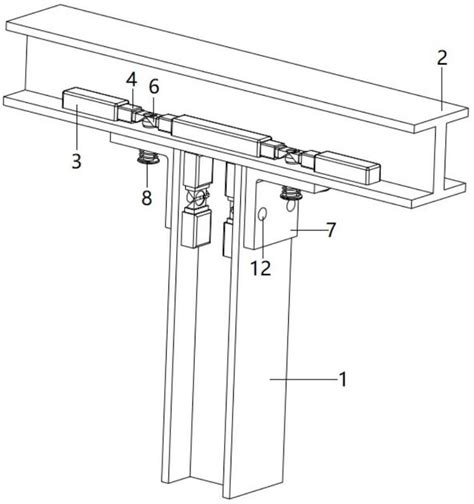 2
4
6
3
8
7
12
1