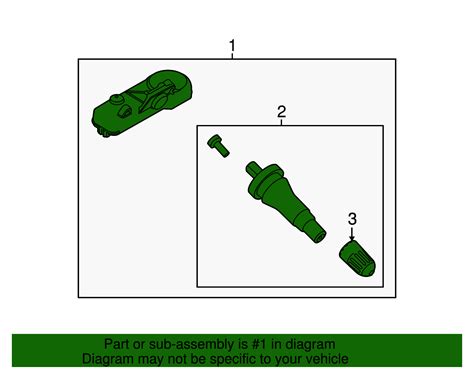 1

2

3

Part or sub-assembly is #1 in diagram
Diagram may not be specific to your vehicle