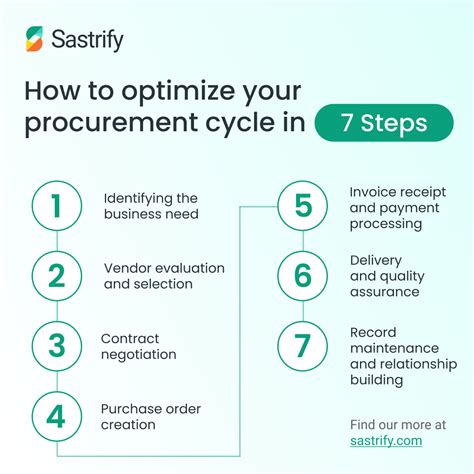 Sastrify

How to optimize your procurement cycle in 7 Steps

1 Identifying the business need

2 Vendor evaluation and selection

3 Contract negotiation

4 Purchase order creation

5 Invoice receipt and payment processing

6 Delivery and quality assurance

7 Record maintenance and relationship building

Find our more at sastrify.com