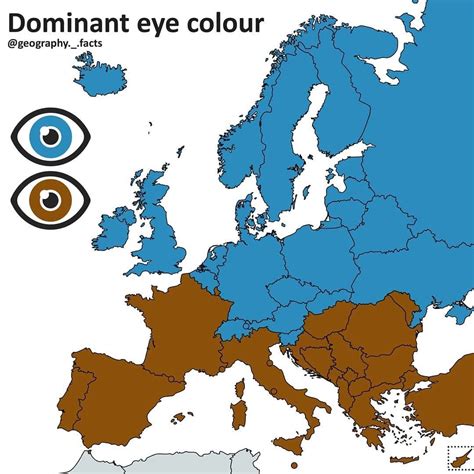 Dominant eye colour
@geography._.facts