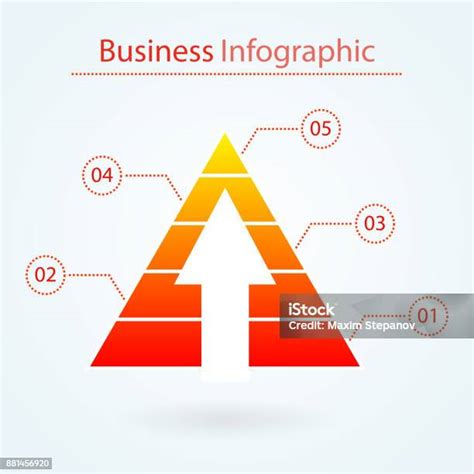 Business Infographic

05

04

03

02

iStock
Credit: Maxim Stepanov

01

881456920