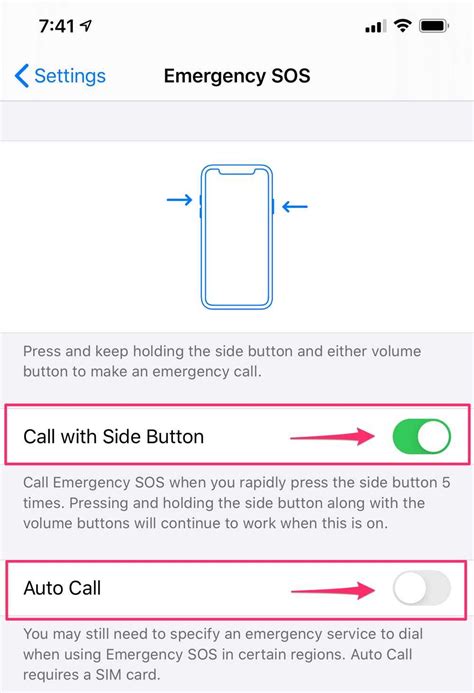 7:41

Settings

Emergency SOS

Press and keep holding the side button and either volume button to make an emergency call.

Call with Side Button

Call Emergency SOS when you rapidly press the side button 5 times. Pressing and holding the side button along with the volume buttons will continue to work when this is on.

Auto Call

You may still need to specify an emergency service to dial when using Emergency SOS in certain regions. Auto Call requires a SIM card.