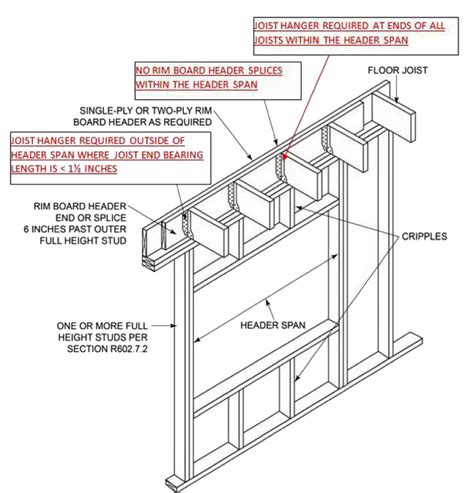 JOIST HANGER REQUIRED AT ENDS OF ALL JOISTS WITHIN THE HEADER SPAN

NO RIM BOARD HEADER SPLICES WITHIN THE HEADER SPAN

FLOOR JOIST

SINGLE-PLY OR TWO-PLY RIM BOARD HEADER AS REQUIRED

JOIST HANGER REQUIRED OUTSIDE OF HEADER SPAN WHERE JOIST END BEARING LENGTH IS < 1½ INCHES

RIM BOARD HEADER END OR SPLICE 6 INCHES PAST OUTER FULL HEIGHT STUD

CRIPPLES

HEADER SPAN

ONE OR MORE FULL HEIGHT STUDS PER SECTION R602.7.2