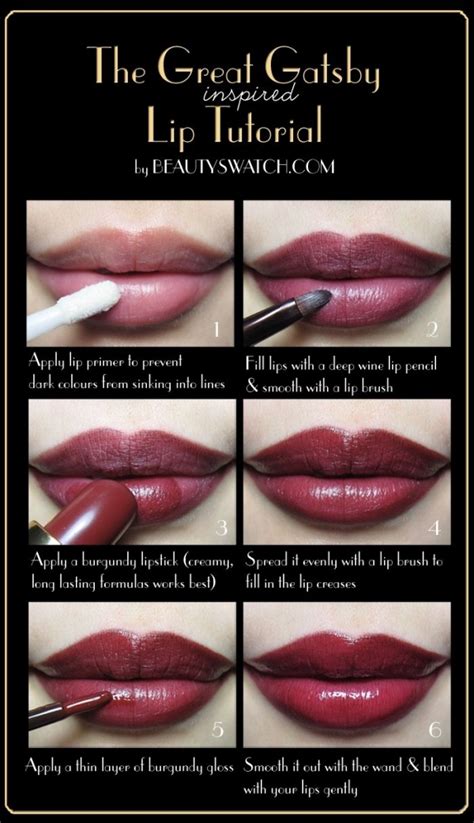 The Great Gatsby
inspired
Lip Tutorial
by BEAUTYSWATCH.COM

1
Apply lip primer to prevent dark colours from sinking into lines

2
Fill lips with a deep wine lip pencil & smooth with a lip brush

3
Apply a burgundy lipstick (creamy, long lasting formulas works best)

4
Spread it evenly with a lip brush to fill in the lip creases

5
Apply a thin layer of burgundy gloss

6
Smooth it out with the wand & blend with your lips gently