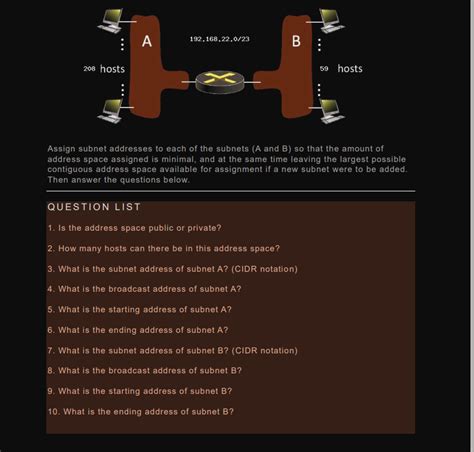 A

192.168.22.0/23

B

208 hosts

59 hosts

Assign subnet addresses to each of the subnets (A and B) so that the amount of address space assigned is minimal, and at the same time leaving the largest possible contiguous address space available for assignment if a new subnet were to be added. Then answer the questions below.

QUESTION LIST

1. Is the address space public or private?

2. How many hosts can there be in this address space?

3. What is the subnet address of subnet A? (CIDR notation)

4. What is the broadcast address of subnet A?

5. What is the starting address of subnet A?

6. What is the ending address of subnet A?

7. What is the subnet address of subnet B? (CIDR notation)

8. What is the broadcast address of subnet B?

9. What is the starting address of subnet B?

10. What is the ending address of subnet B?