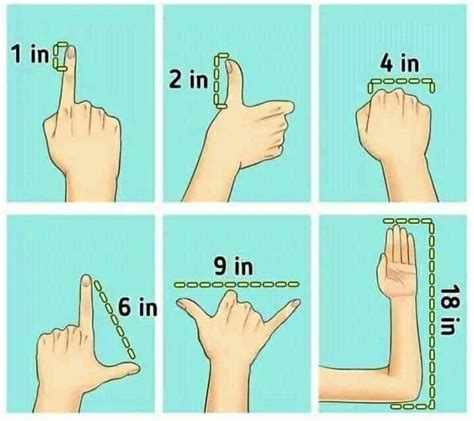 1 in

2 in

4 in

6 in

9 in

18 in