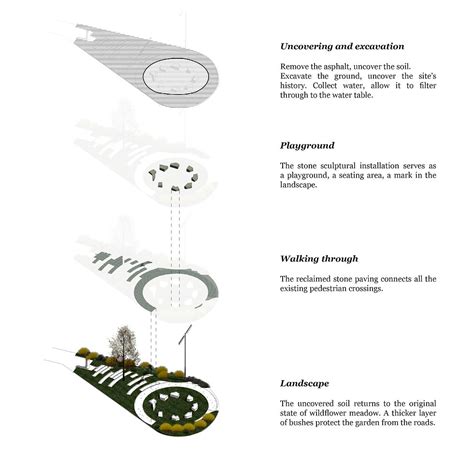 Uncovering and excavation

Remove the asphalt, uncover the soil. Excavate the ground, uncover the site's history. Collect water, allow it to filter through to the water table.

Playground

The stone sculptural installation serves as a playground, a seating area, a mark in the landscape.

Walking through

The reclaimed stone paving connects all the existing pedestrian crossings.

Landscape

The uncovered soil returns to the original state of wildflower meadow. A thicker layer of bushes protect the garden from the roads.