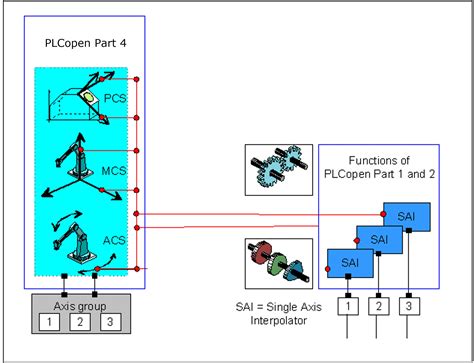 PLCopen Part 4

PCS

MCS

ACS

Axis group

1 2 3

Functions of PLCopen Part 1 and 2

SAI

SAI

SAI

SAI = Single Axis Interpolator

1 2 3