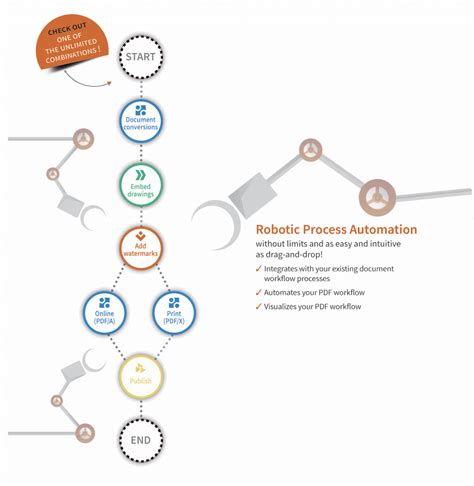 CHECK OUT ONE OF THE UNLIMITED COMBINATIONS !

START

Document conversions

Embed drawings

Add watermarks

Online (PDF/A)

Print (PDF/X)

Publish

END

Robotic Process Automation
without limits and as easy and intuitive as drag-and-drop!

✓ Integrates with your existing document workflow processes
✓ Automates your PDF workflow
✓ Visualizes your PDF workflow