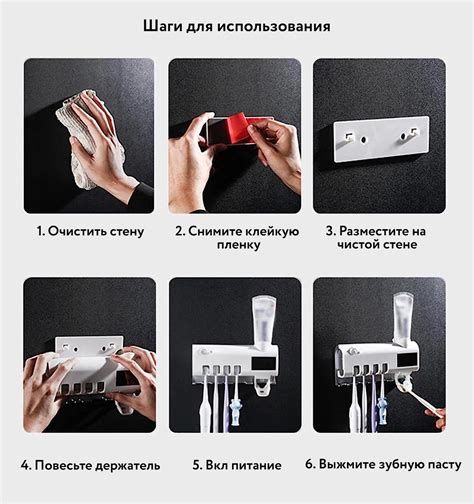 Шаги для использования

1. Очистить стену

2. Снимите клейкую пленку

3. Разместите на чистой стене

4. Повесьте держатель

5. Вкл питание

6. Выжмите зубную пасту