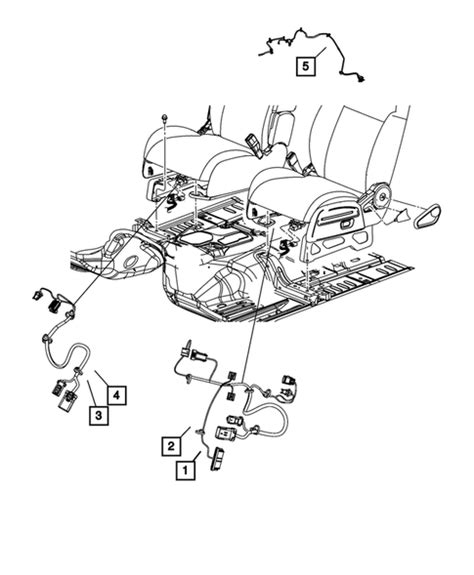 5

4

3

2

1