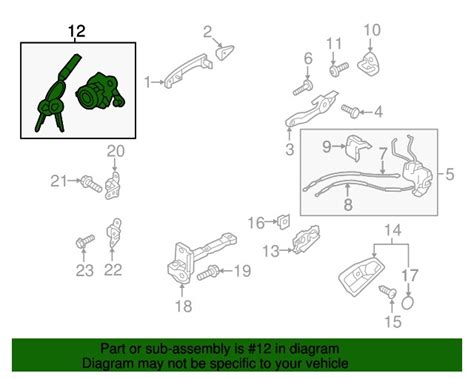 12
2
10
11
6
1
4
3
9
7
5
8
20
21
16
14
13
23
22
19
17
18
15

Part or sub-assembly is #12 in diagram
Diagram may not be specific to your vehicle