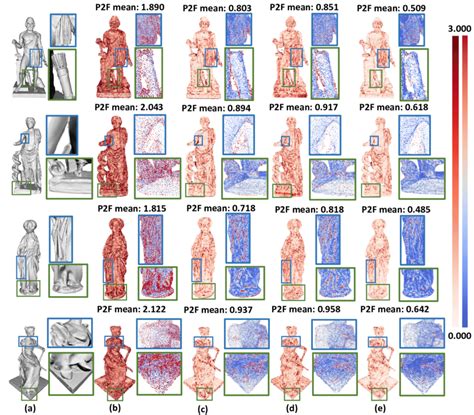 P2F mean: 1.890
P2F mean: 0.803
P2F mean: 0.851
P2F mean: 0.509
3.000

P2F mean: 2.043
P2F mean: 0.894
P2F mean: 0.917
P2F mean: 0.618

P2F mean: 1.815
P2F mean: 0.718
P2F mean: 0.818
P2F mean: 0.485

P2F mean: 2.122
P2F mean: 0.937
P2F mean: 0.958
P2F mean: 0.642
0.000

(a)
(b)
(c)
(d)
(e)