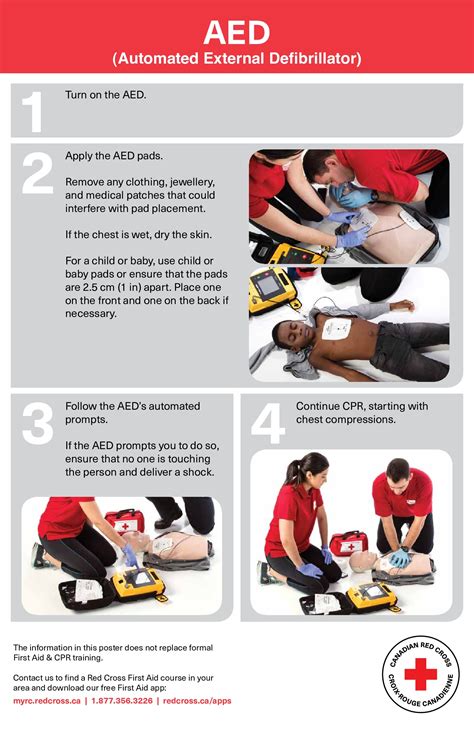 AED
(Automated External Defibrillator)

1 Turn on the AED.

2 Apply the AED pads.

Remove any clothing, jewellery, and medical patches that could interfere with pad placement.

If the chest is wet, dry the skin.

For a child or baby, use child or baby pads or ensure that the pads are 2.5 cm (1 in) apart. Place one on the front and one on the back if necessary.

3 Follow the AED's automated prompts.

If the AED prompts you to do so, ensure that no one is touching the person and deliver a shock.

4 Continue CPR, starting with chest compressions.

The information in this poster does not replace formal First Aid & CPR training.

Contact us to find a Red Cross First Aid course in your area and download our free First Aid app:

myrc.redcross.ca | 1.877.356.3226 | redcross.ca/apps

CANADIAN RED CROSS CROIX-ROUGE CANADIENNE