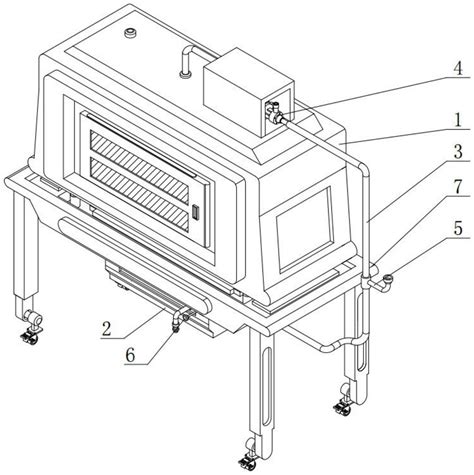 4
1
3
7
5
2
6