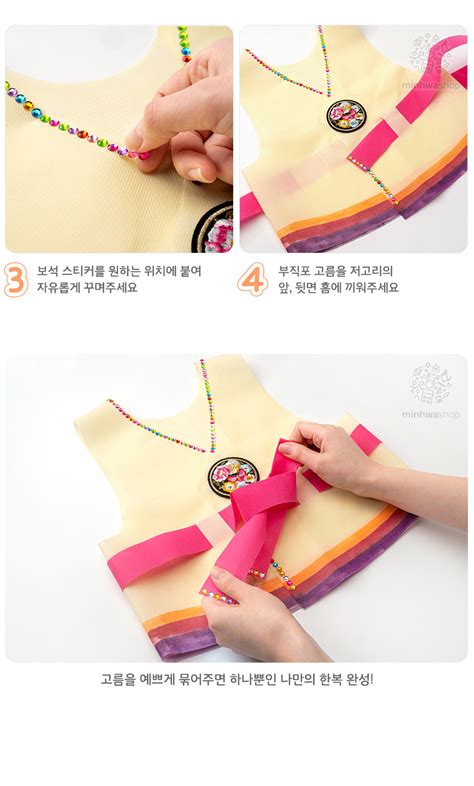 minhwashop

3 보석 스티커를 원하는 위치에 붙여 자유롭게 꾸며주세요

4 부직포 고름을 저고리의 앞, 뒷면 홈에 끼워주세요

minhwashop

고름을 예쁘게 묶어주면 하나뿐인 나만의 한복 완성!