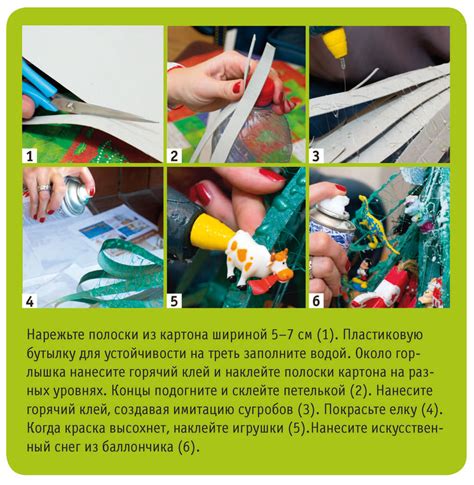 1

2

3

4

5

6

Нарежьте полоски из картона шириной 5–7 см (1). Пластиковую бутылку для устойчивости на треть заполните водой. Около горлышка нанесите горячий клей и наклейте полоски картона на разных уровнях. Концы подогните и склейте петелькой (2). Нанесите горячий клей, создавая имитацию сугробов (3). Покрасьте елку (4). Когда краска высохнет, наклейте игрушки (5).Нанесите искусственный снег из баллончика (6).