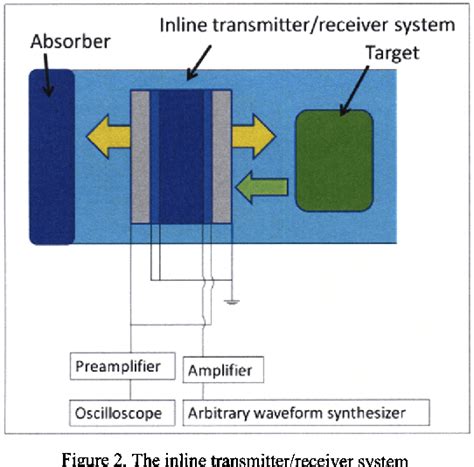 Inline transmitter/receiver system

Absorber

Target

Preamplifier

Amplifier

Oscilloscope

Arbitrary waveform synthesizer

Figure 2. The inline transmitter/receiver system