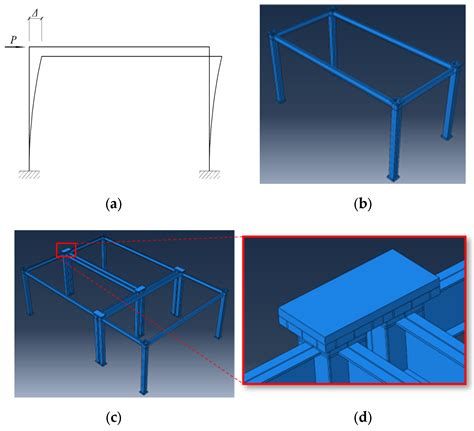 $\Delta$

$P$

(a)

(b)

(c)

(d)