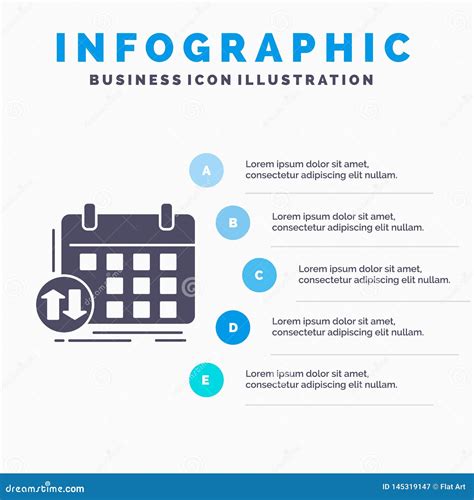 INFOGRAPHIC
BUSINESS ICON ILLUSTRATION

A
Lorem ipsum dolor sit amet, consectetur adipiscing elit nullam.

B
Lorem ipsum dolor sit amet, consectetur adipiscing elit nullam.

C
Lorem ipsum dolor sit amet, consectetur adipiscing elit nullam.

D
Lorem ipsum dolor sit amet, consectetur adipiscing elit nullam.

E
Lorem ipsum dolor sit amet, consectetur adipiscing elit nullam.

dreamstime.com
ID 145319147 © Flat Art