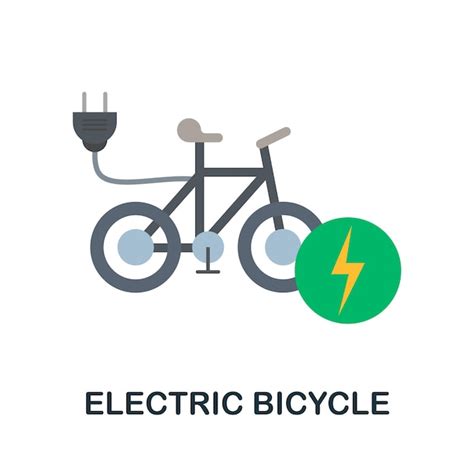 ELECTRIC BICYCLE