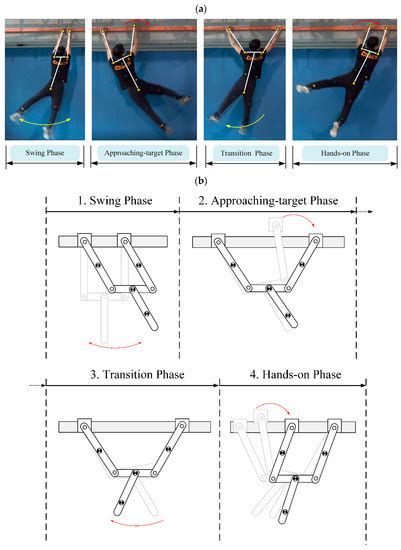 (a)

Swing Phase

Approaching-target Phase

Transition Phase

Hands-on Phase

(b)

1. Swing Phase

2. Approaching-target Phase

3. Transition Phase

4. Hands-on Phase