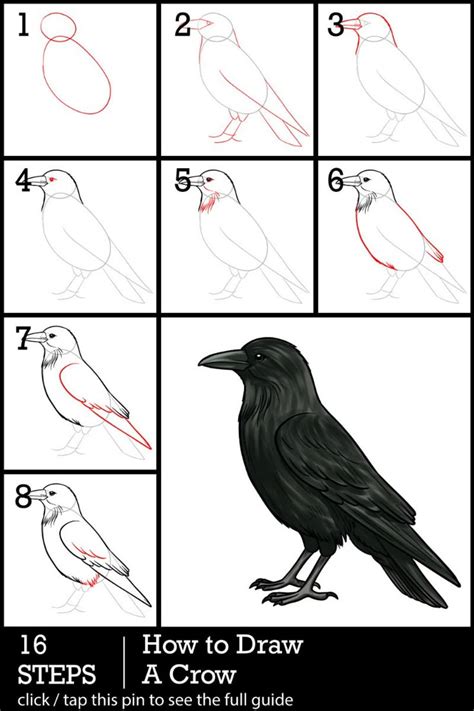 1

2

3

4

5

6

7

8

16 STEPS

How to Draw A Crow

click / tap this pin to see the full guide