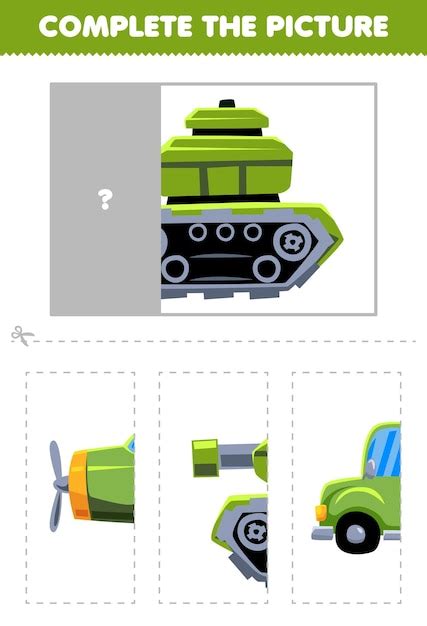 COMPLETE THE PICTURE

?