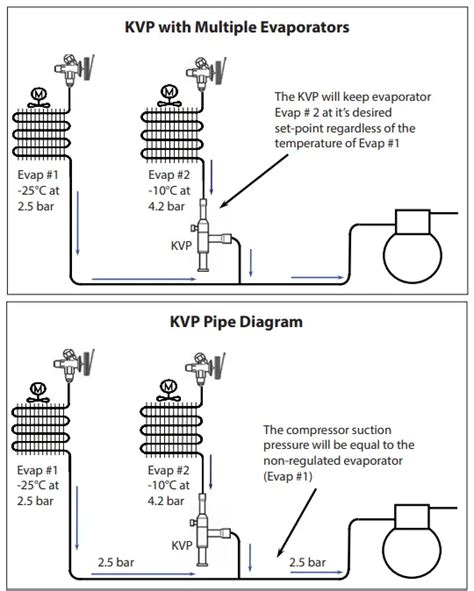 KVP with Multiple Evaporators

M

M

The KVP will keep evaporator Evap # 2 at it's desired set-point regardless of the temperature of Evap #1

Evap #1
-25°C at
2.5 bar

Evap #2
-10°C at
4.2 bar

KVP

KVP Pipe Diagram

M

M

The compressor suction pressure will be equal to the non-regulated evaporator (Evap #1)

Evap #1
-25°C at
2.5 bar

Evap #2
-10°C at
4.2 bar

KVP

2.5 bar

2.5 bar