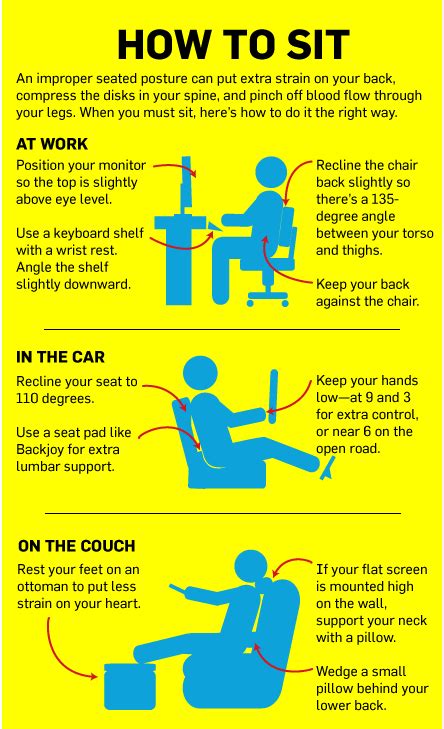 HOW TO SIT

An improper seated posture can put extra strain on your back, compress the disks in your spine, and pinch off blood flow through your legs. When you must sit, here's how to do it the right way.

AT WORK

Position your monitor so the top is slightly above eye level.

Use a keyboard shelf with a wrist rest. Angle the shelf slightly downward.

Recline the chair back slightly so there's a 135-degree angle between your torso and thighs.

Keep your back against the chair.

IN THE CAR

Recline your seat to 110 degrees.

Use a seat pad like Backjoy for extra lumbar support.

Keep your hands low—at 9 and 3 for extra control, or near 6 on the open road.

ON THE COUCH

Rest your feet on an ottoman to put less strain on your heart.

If your flat screen is mounted high on the wall, support your neck with a pillow.

Wedge a small pillow behind your lower back.