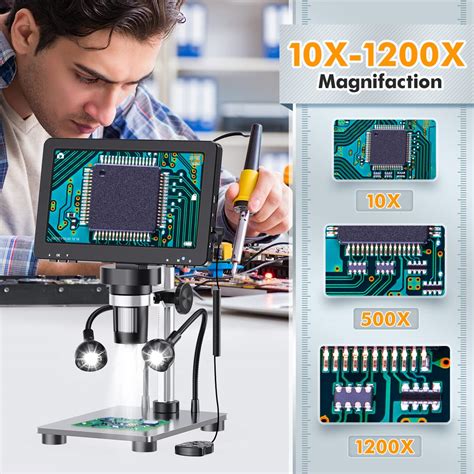 10X-1200X
Magnifaction

10X

500X

1200X