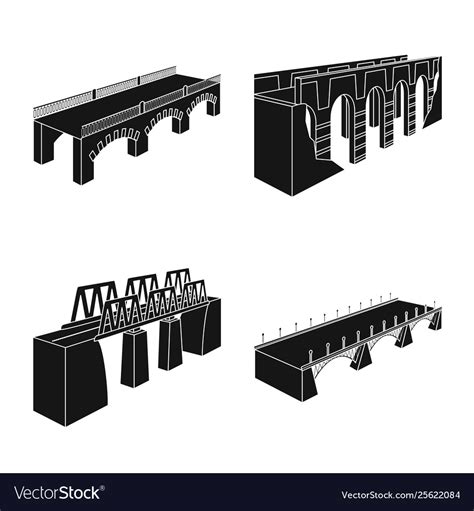 VectorStock®

VectorStock.com/25622084