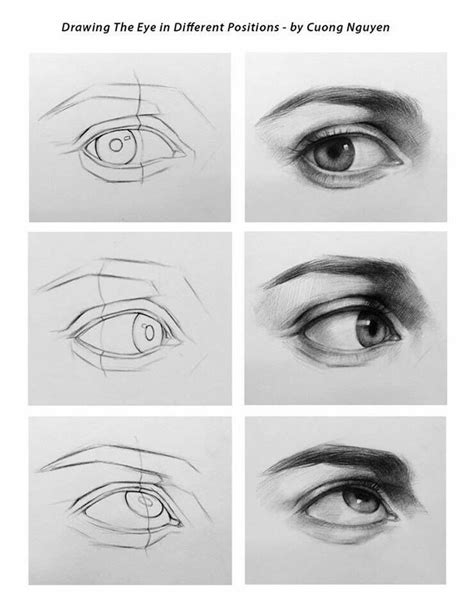 Drawing The Eye in Different Positions - by Cuong Nguyen