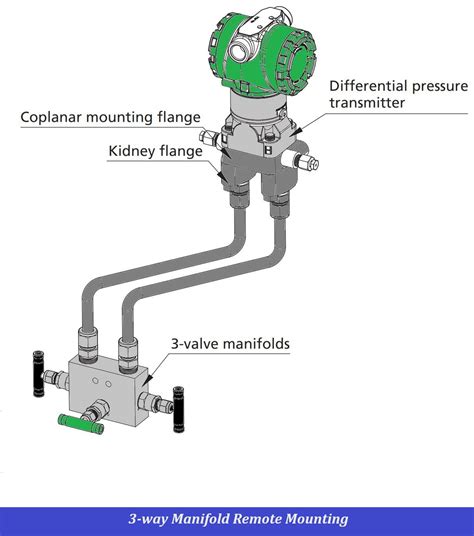 Differential pressure transmitter

Coplanar mounting flange

Kidney flange

3-valve manifolds

3-way Manifold Remote Mounting