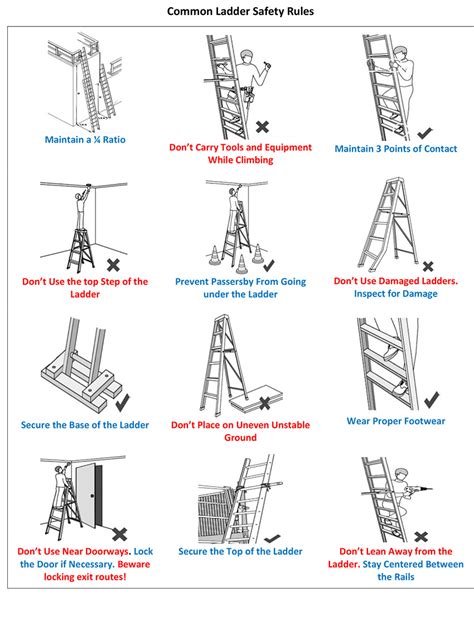 Common Ladder Safety Rules

Maintain a ¼ Ratio

Don't Carry Tools and Equipment While Climbing

Maintain 3 Points of Contact

Don't Use the top Step of the Ladder

Prevent Passersby From Going under the Ladder

Don't Use Damaged Ladders. Inspect for Damage

Secure the Base of the Ladder

Don't Place on Uneven Unstable Ground

Wear Proper Footwear

Don't Use Near Doorways. Lock the Door if Necessary. Beware locking exit routes!

Secure the Top of the Ladder

Don't Lean Away from the Ladder. Stay Centered Between the Rails