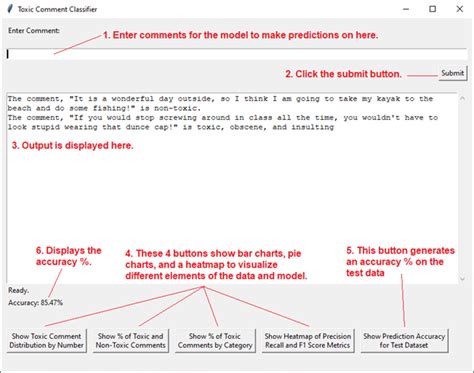 Toxic Comment Classifier

Enter Comment:

1. Enter comments for the model to make predictions on here.

2. Click the submit button.

Submit

The comment, "It is a wonderful day outside, so I think I am going to take my kayak to the beach and do some fishing!" is non-toxic.
The comment, "If you would stop screwing around in class all the time, you wouldn't have to look stupid wearing that dunce cap!" is toxic, obscene, and insulting

3. Output is displayed here.

6. Displays the accuracy %.

4. These 4 buttons show bar charts, pie charts, and a heatmap to visualize different elements of the data and model.

5. This button generates an accuracy % on the test data

Ready.

Accuracy: 85.47%

Show Toxic Comment Distribution by Number

Show % of Toxic and Non-Toxic Comments

Show % of Toxic Comments by Category

Show Heatmap of Precision Recall and F1 Score Metrics

Show Prediction Accuracy for Test Dataset