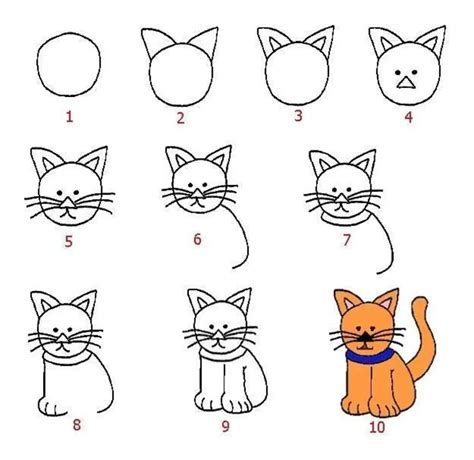 1
2
3
4
5
6
7
8
9
10