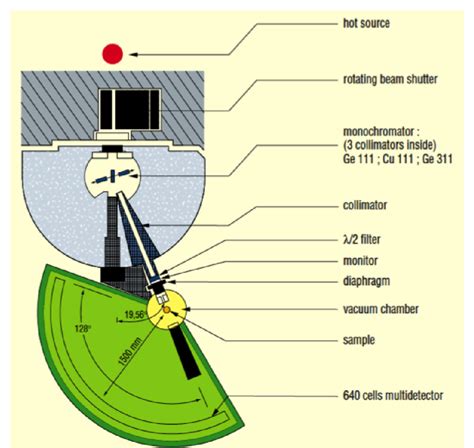 hot source

rotating beam shutter

monochromator :
(3 collimators inside)
Ge 111 ; Cu 111 ; Ge 311

collimator

$\lambda/2$ filter

monitor

diaphragm

vacuum chamber

sample

640 cells multidetector

19,56°

128°

1500 mm