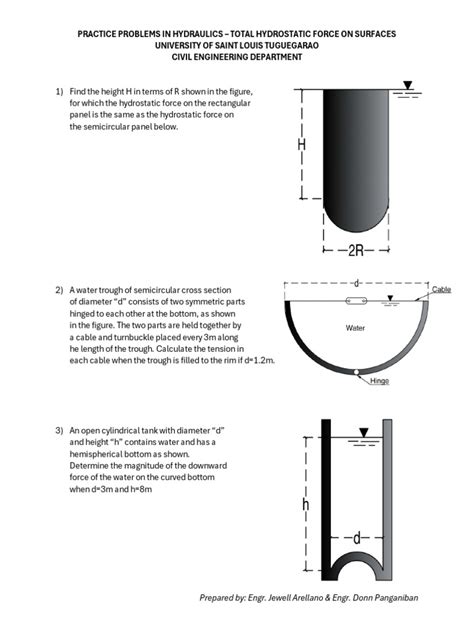 PRACTICE PROBLEMS IN HYDRAULICS – TOTAL HYDROSTATIC FORCE ON SURFACES
UNIVERSITY OF SAINT LOUIS TUGUEGARAO
CIVIL ENGINEERING DEPARTMENT

1) Find the height H in terms of R shown in the figure, for which the hydrostatic force on the rectangular panel is the same as the hydrostatic force on the semicircular panel below.

H

2R

2) A water trough of semicircular cross section of diameter "d" consists of two symmetric parts hinged to each other at the bottom, as shown in the figure. The two parts are held together by a cable and turnbuckle placed every 3m along he length of the trough. Calculate the tension in each cable when the trough is filled to the rim if d=1.2m.

d

Cable

Water

Hinge

3) An open cylindrical tank with diameter "d" and height "h" contains water and has a hemispherical bottom as shown. Determine the magnitude of the downward force of the water on the curved bottom when d=3m and h=8m

h

d

Prepared by: Engr. Jewell Arellano & Engr. Donn Panganiban